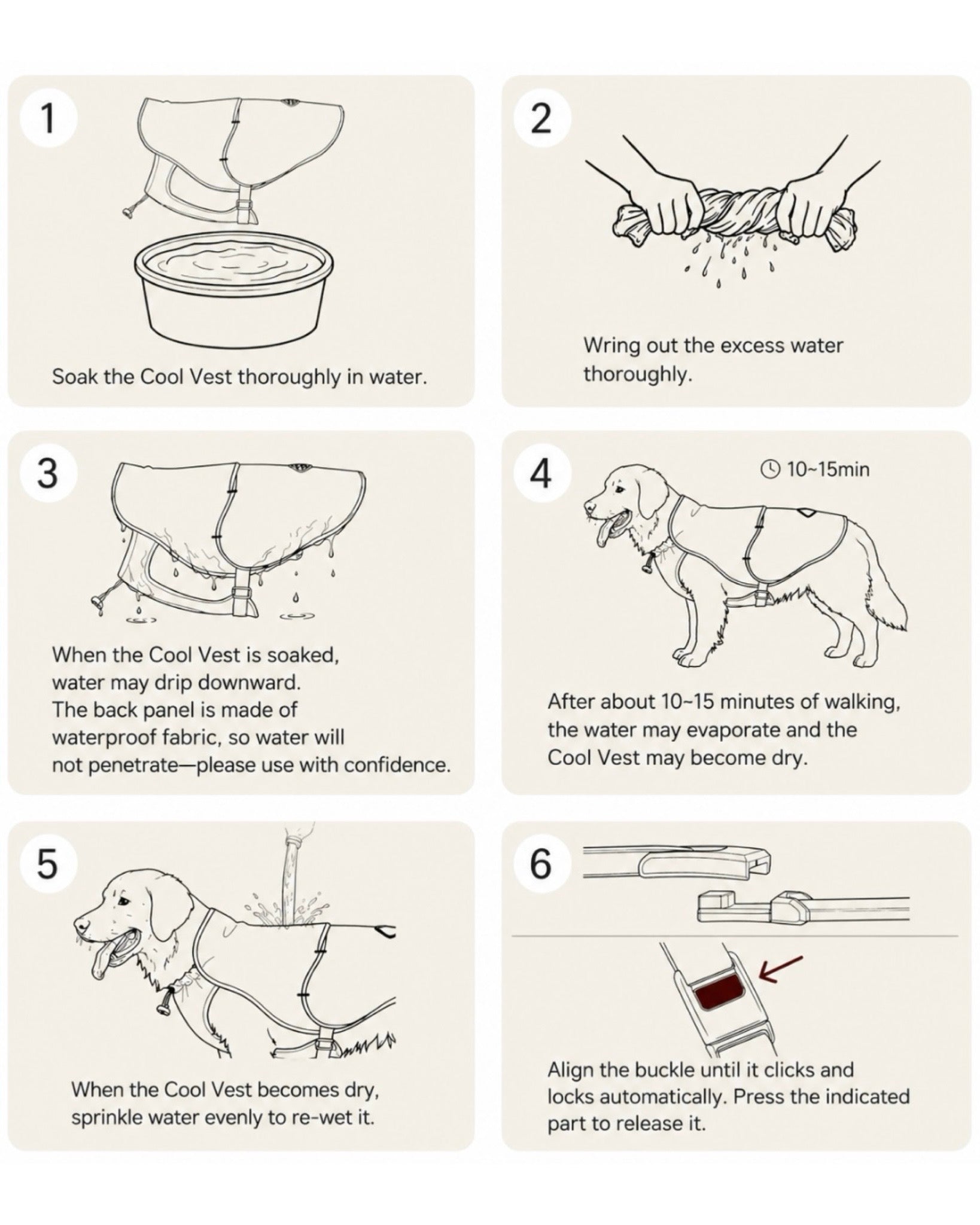 1

Soak the Cool Vest thoroughly in water.

2

Wring out the excess water thoroughly.

3

When the Cool Vest is soaked, water may drip downward. The back panel is made of waterproof fabric, so water will not penetrate—please use with confidence.

4

10~15min

After about 10~15 minutes of walking, the water may evaporate and the Cool Vest may become dry.

5

When the Cool Vest becomes dry, sprinkle water evenly to re-wet it.

6

Align the buckle until it clicks and locks automatically. Press the indicated part to release it.